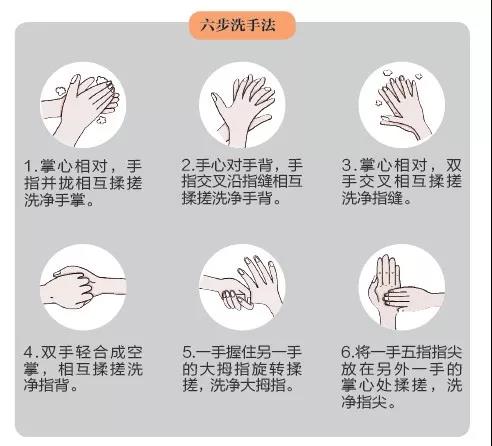 六步洗手法

1.掌心相对，手指并拢相互揉搓洗净手掌。

2.手心对手背，手指交叉沿指缝相互揉搓洗净手背。

3.掌心相对，双手交叉相互揉搓洗净指缝。

4.双手轻合成空掌，相互揉搓洗净指背。

5.一手握住另一手的大拇指旋转揉搓，洗净大拇指。

6.将一手五指指尖放在另外一手的掌心处揉搓，洗净指尖。