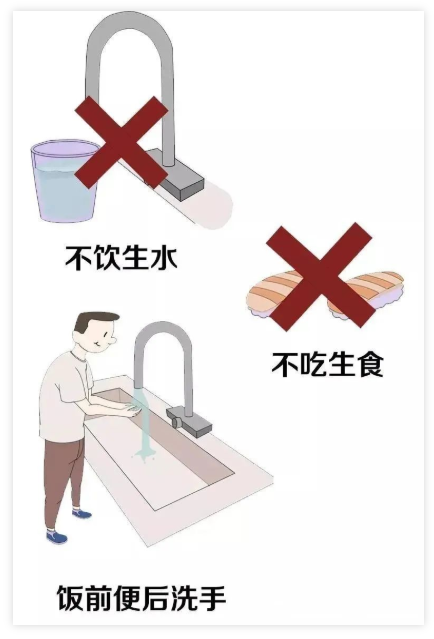 不饮生水

不吃生食

饭前便后洗手